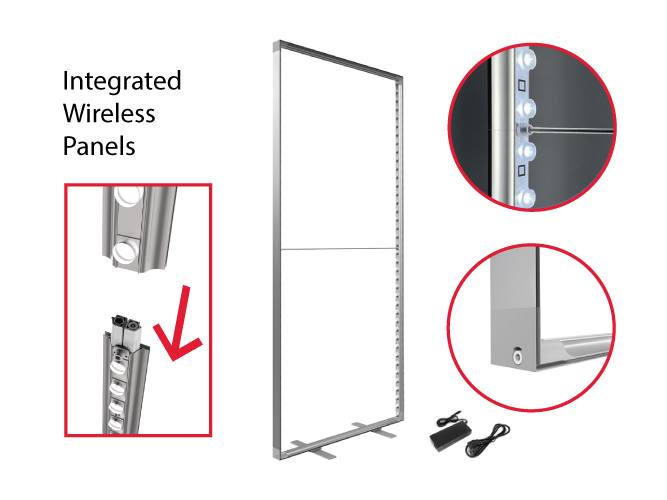 Integrated Wireless Panels