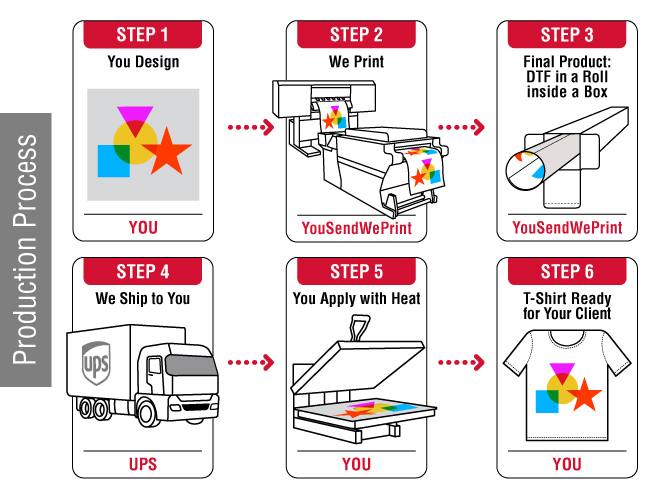 Production Process

STEP 1
You Design
YOU

STEP 2
We Print
YouSendWePrint

STEP 3
Final Product: DTF in a Roll inside a Box
YouSendWePrint

STEP 4
We Ship to You
ups
UPS

STEP 5
You Apply with Heat
YOU

STEP 6
T-Shirt Ready for Your Client
YOU